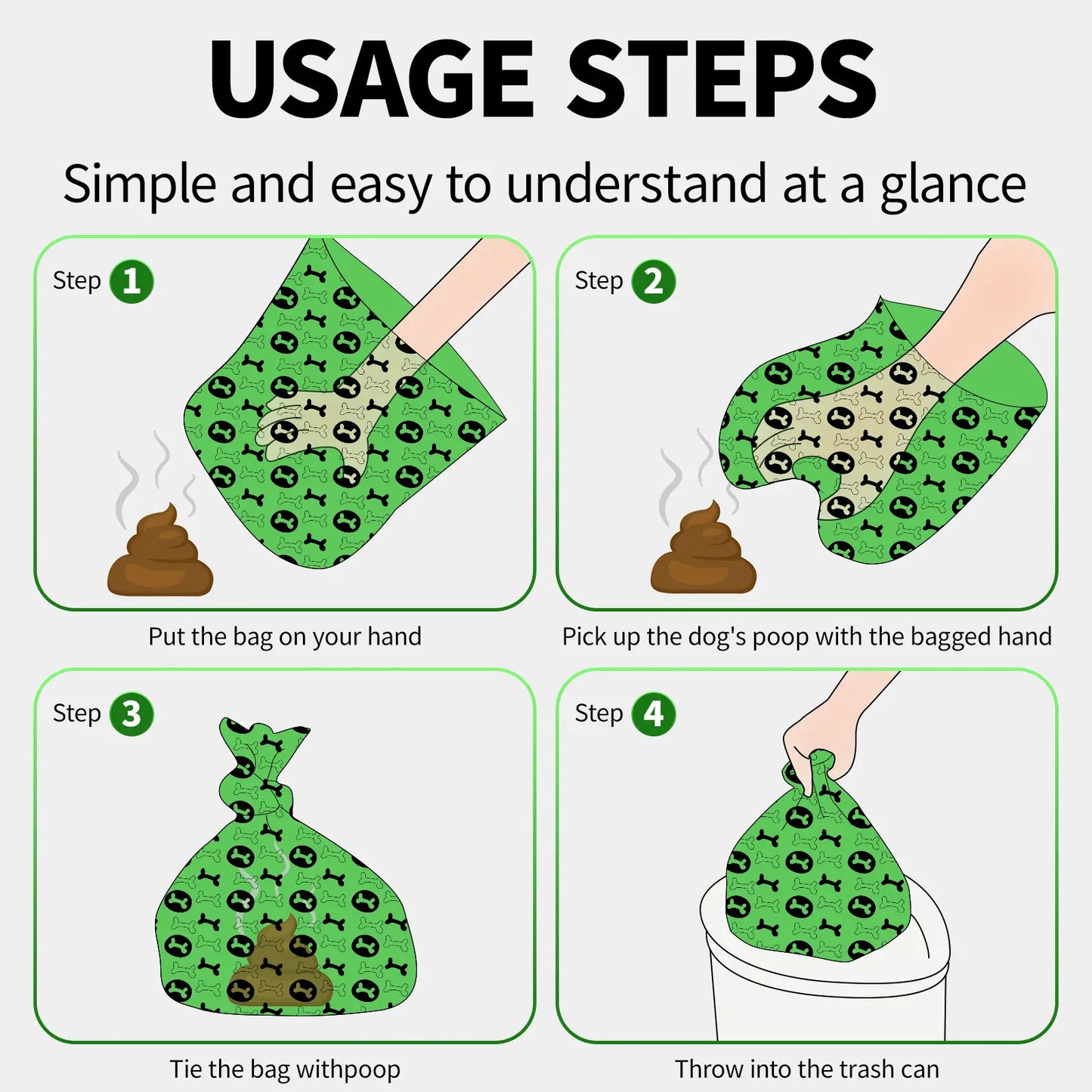 USAGE STEPS

Simple and easy to understand at a glance

Step 1

Put the bag on your hand

Step 2

Pick up the dog's poop with the bagged hand

Step 3

Tie the bag withpoop

Step 4

Throw into the trash can