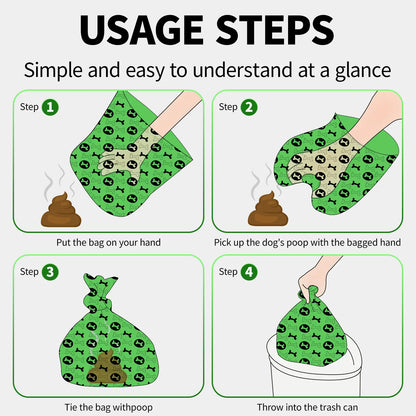 USAGE STEPS

Simple and easy to understand at a glance

Step 1

Put the bag on your hand

Step 2

Pick up the dog's poop with the bagged hand

Step 3

Tie the bag withpoop

Step 4

Throw into the trash can